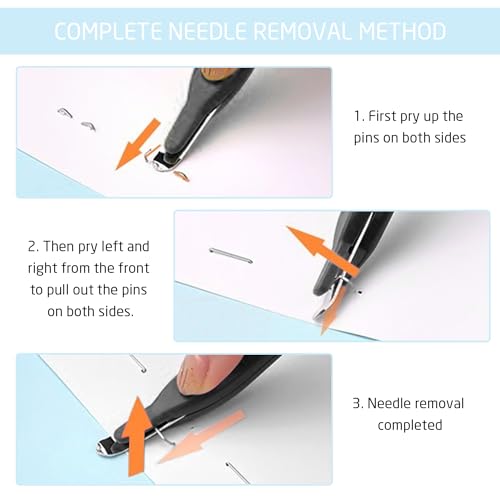 COMPLETE NEEDLE REMOVAL METHOD

1. First pry up the pins on both sides

2. Then pry left and right from the front to pull out the pins on both sides.

3. Needle removal completed