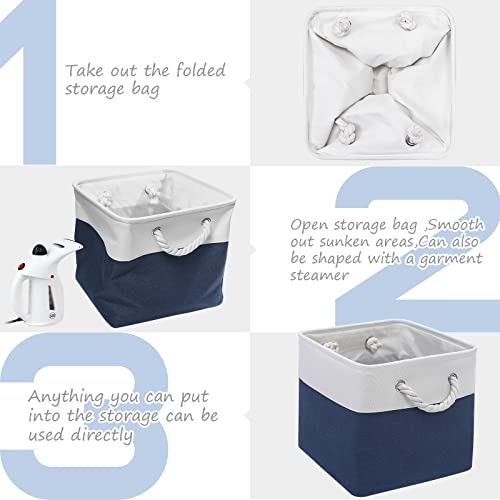 1

Take out the folded storage bag

2

Open storage bag ,Smooth out sunken areas,Can also be shaped with a garment steamer

3

Anything you can put into the storage can be used directly