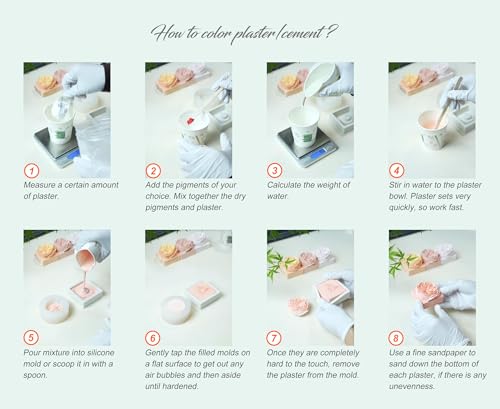 How to color plaster/cement?

1
Measure a certain amount of plaster.

2
Add the pigments of your choice. Mix together the dry pigments and plaster.

3
Calculate the weight of water.

4
Stir in water to the plaster bowl. Plaster sets very quickly, so work fast.

5
Pour mixture into silicone mold or scoop it in with a spoon.

6
Gently tap the filled molds on a flat surface to get out any air bubbles and then aside until hardened.

7
Once they are completely hard to the touch, remove the plaster from the mold.

8
Use a fine sandpaper to sand down the bottom of each plaster, if there is any unevenness.