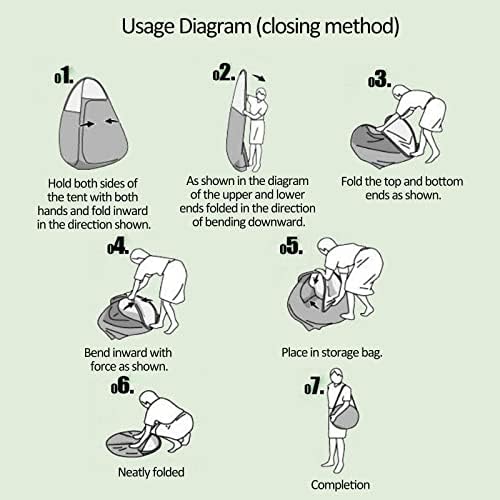 Usage Diagram (closing method)

01.

Hold both sides of the tent with both hands and fold inward in the direction shown.

02.

As shown in the diagram of the upper and lower ends folded in the direction of bending downward.

03.

Fold the top and bottom ends as shown.

04.

Bend inward with force as shown.

05.

Place in storage bag.

06.

Neatly folded

07.

Completion