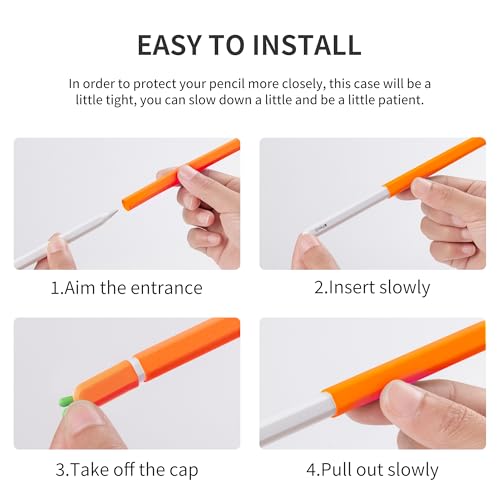 EASY TO INSTALL

In order to protect your pencil more closely, this case will be a little tight, you can slow down a little and be a little patient.

1.Aim the entrance

2.Insert slowly

3.Take off the cap

4.Pull out slowly