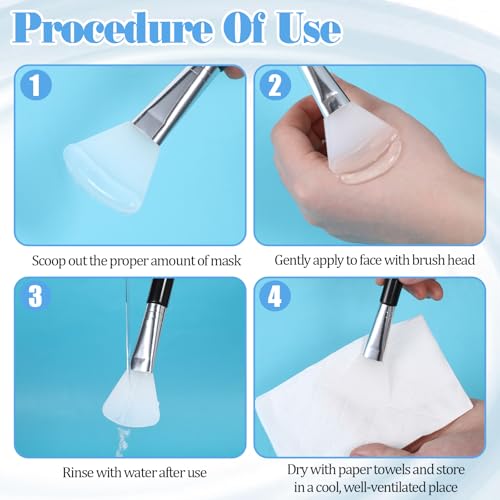 Procedure Of Use

1

Scoop out the proper amount of mask

2

Gently apply to face with brush head

3

Rinse with water after use

4

Dry with paper towels and store in a cool, well-ventilated place