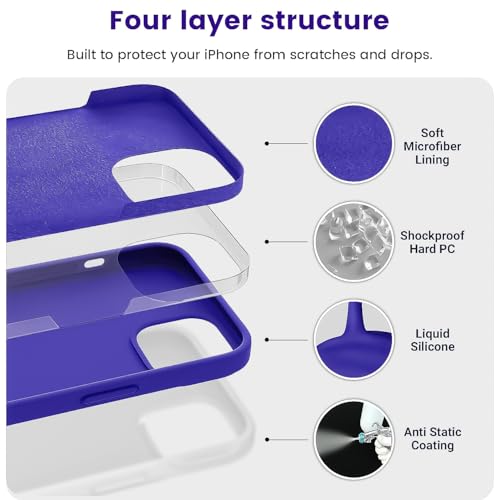 Four layer structure

Built to protect your iPhone from scratches and drops.

Soft Microfiber Lining

Shockproof Hard PC

Liquid Silicone

Anti Static Coating