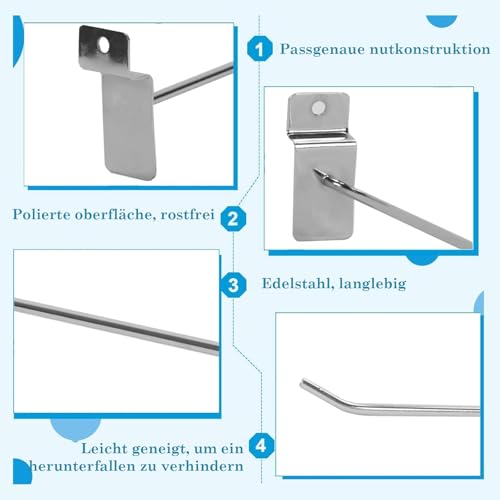 1 Passgenaue nutkonstruktion

Polierte oberfläche, rostfrei 2

3 Edelstahl, langlebig

Leicht geneigt, um ein herunterfallen zu verhindern 4