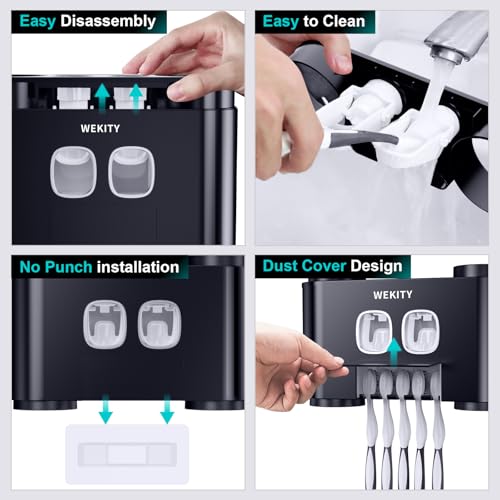 Easy Disassembly

WEKITY

Easy to Clean

No Punch installation

Dust Cover Design

WEKITY