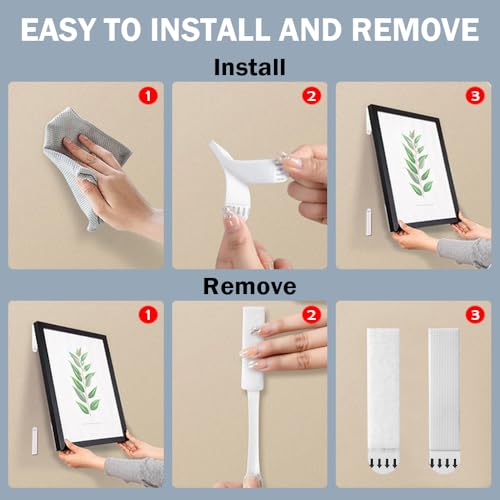 EASY TO INSTALL AND REMOVE

Install

1

2

3

Remove

1

2

3