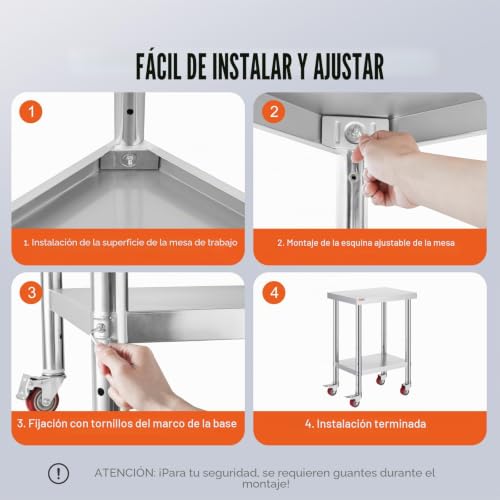 FÁCIL DE INSTALAR Y AJUSTAR

1

1. Instalación de la superficie de la mesa de trabajo

2

2. Montaje de la esquina ajustable de la mesa

3

3. Fijación con tornillos del marco de la base

4

4. Instalación terminada

!

ATENCIÓN: ¡Para tu seguridad, se requieren guantes durante el montaje!