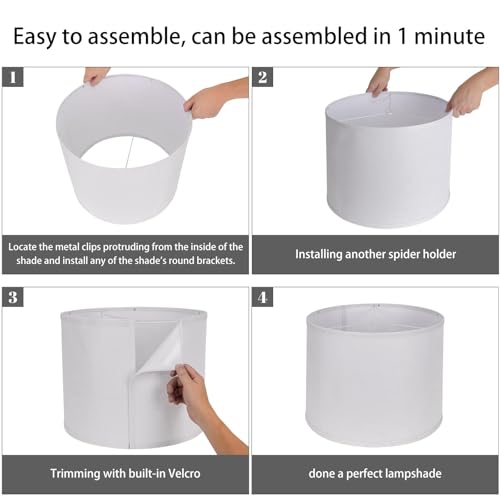 Easy to assemble, can be assembled in 1 minute

1

Locate the metal clips protruding from the inside of the shade and install any of the shade's round brackets.

2

Installing another spider holder

3

Trimming with built-in Velcro

4

done a perfect lampshade