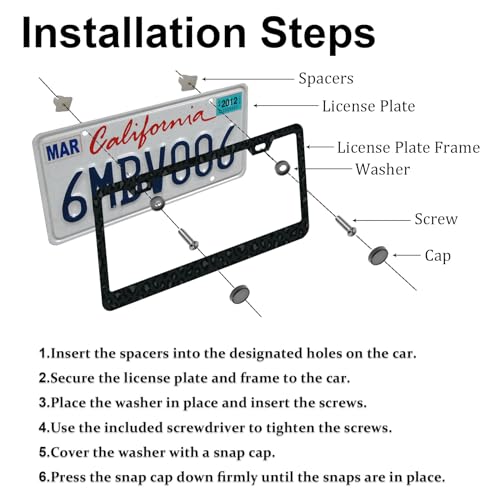 Installation Steps

Spacers

License Plate

License Plate Frame

Washer

Screw

Cap

MAR California 2012

6MBV006

1.Insert the spacers into the designated holes on the car.

2.Secure the license plate and frame to the car.

3.Place the washer in place and insert the screws.

4.Use the included screwdriver to tighten the screws.

5.Cover the washer with a snap cap.

6.Press the snap cap down firmly until the snaps are in place.