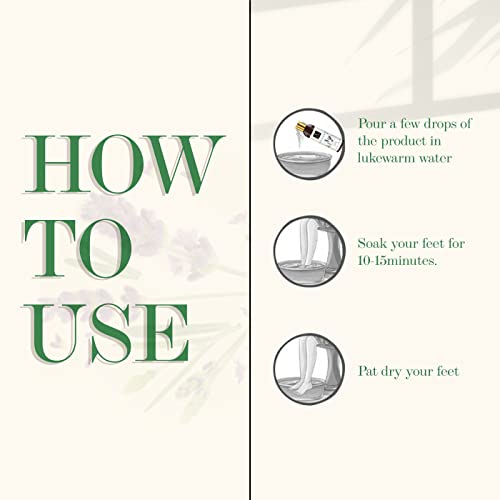 HOW TO USE

Pour a few drops of the product in lukewarm water

Soak your feet for 10-15minutes.

Pat dry your feet