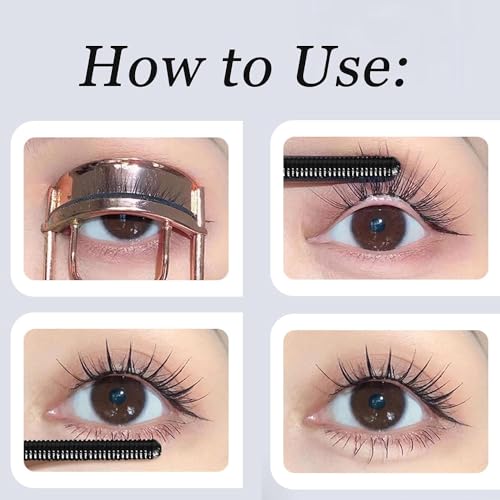 How to Use: