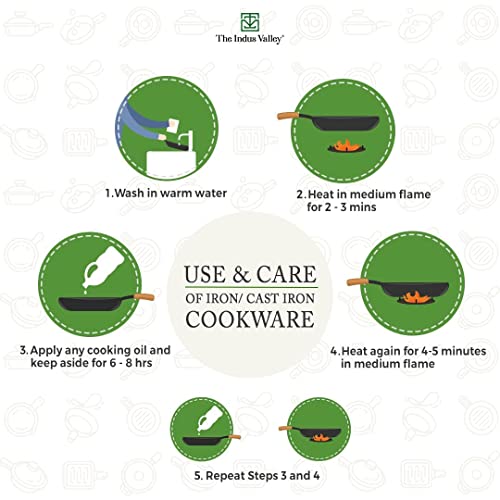 The Indus Valley®

1.Wash in warm water

2.Heat in medium flame for 2 - 3 mins

USE & CARE
OF IRON/ CAST IRON
COOKWARE

3.Apply any cooking oil and keep aside for 6 - 8 hrs

4.Heat again for 4-5 minutes in medium flame

5. Repeat Steps 3 and 4