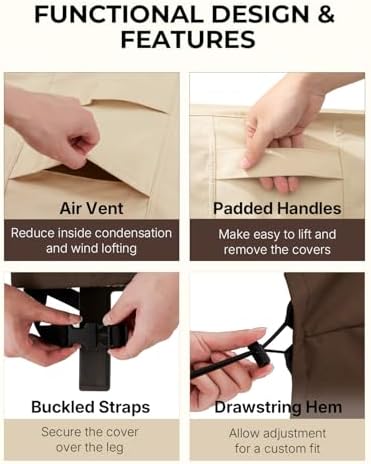 FUNCTIONAL DESIGN & FEATURES

Air Vent

Reduce inside condensation and wind lofting

Padded Handles

Make easy to lift and remove the covers

Buckled Straps

Secure the cover over the leg

Drawstring Hem

Allow adjustment for a custom fit