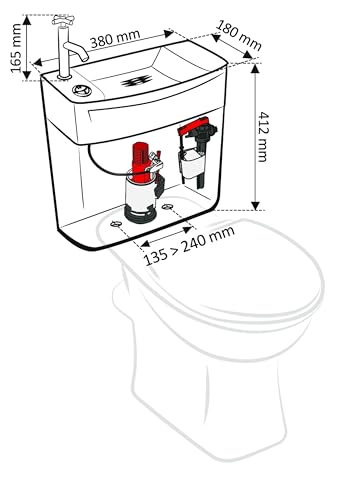 165 mm
380 mm
180 mm
412 mm
135 > 240 mm