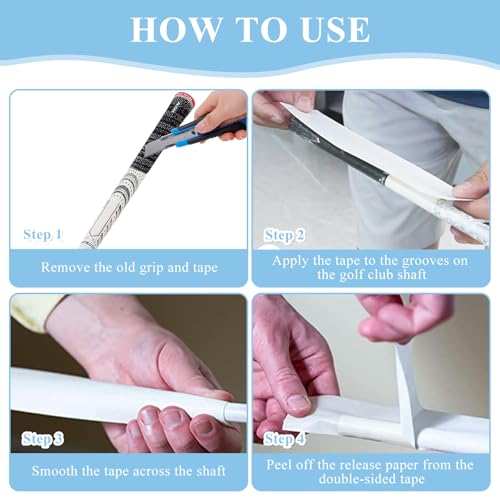 HOW TO USE

Step 1

Remove the old grip and tape

Step 2

Apply the tape to the grooves on the golf club shaft

Step 3

Smooth the tape across the shaft

Step 4

Peel off the release paper from the double-sided tape