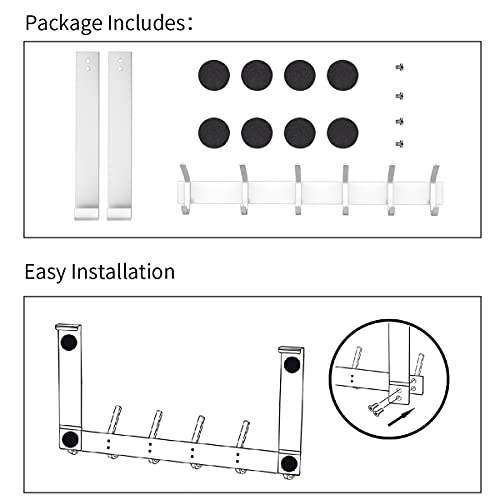 Package Includes:

Easy Installation