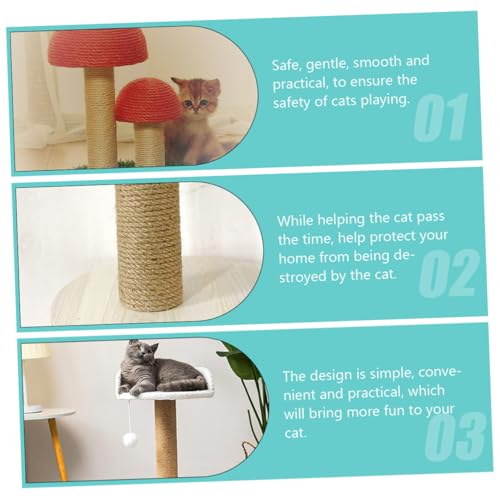 Safe, gentle, smooth and practical, to ensure the safety of cats playing.

01

While helping the cat pass the time, help protect your home from being destroyed by the cat.

02

The design is simple, convenient and practical, which will bring more fun to your cat.

03