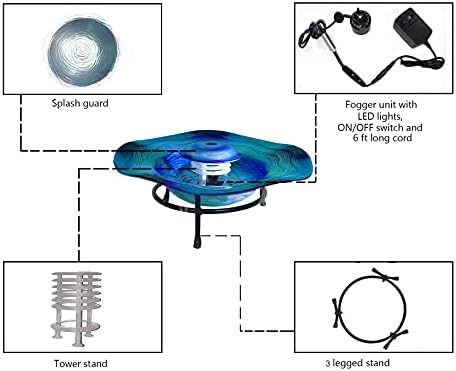 Splash guard

Fogger unit with LED lights, ON/OFF switch and 6 ft long cord

Tower stand

3 legged stand