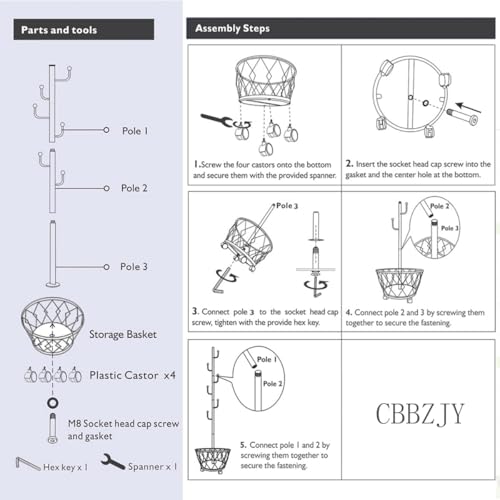 Parts and tools

Pole 1

Pole 2

Pole 3

Storage Basket

Plastic Castor x4

M8 Socket head cap screw and gasket

Hex key x 1

Spanner x 1

Assembly Steps

1. Screw the four castors onto the bottom and secure them with the provided spanner.

2. Insert the socket head cap screw into the gasket and the center hole at the bottom.

Pole 3

3. Connect pole 3 to the socket head cap screw, tighten with the provide hex key.

Pole 2

Pole 3

4. Connect pole 2 and 3 by screwing them together to secure the fastening.

Pole 1

Pole 2

5. Connect pole 1 and 2 by screwing them together to secure the fastening.

CBBZJY