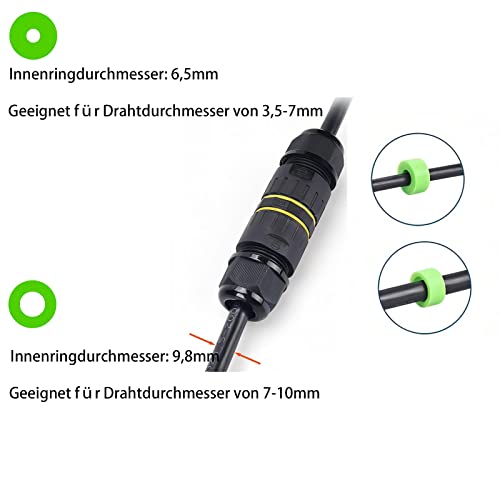 Innenringdurchmesser: 6,5mm

Geeignet f ü r Drahtdurchmesser von 3,5-7mm

Innenringdurchmesser: 9,8mm

Geeignet f ü r Drahtdurchmesser von 7-10mm