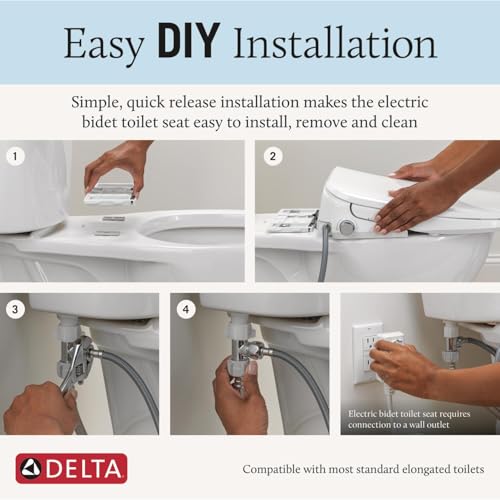 Easy DIY Installation

Simple, quick release installation makes the electric bidet toilet seat easy to install, remove and clean

1

2

3

4

Electric bidet toilet seat requires connection to a wall outlet

DELTA

Compatible with most standard elongated toilets