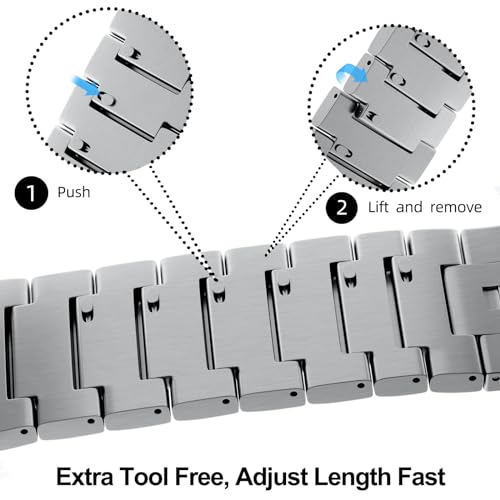 1 Push

2 Lift and remove

Extra Tool Free, Adjust Length Fast