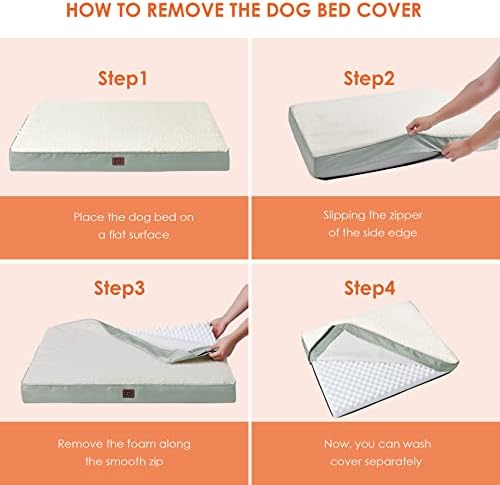 HOW TO REMOVE THE DOG BED COVER

Step1

Place the dog bed on a flat surface

Step2

Slipping the zipper of the side edge

Step3

Remove the foam along the smooth zip

Step4

Now, you can wash cover separately