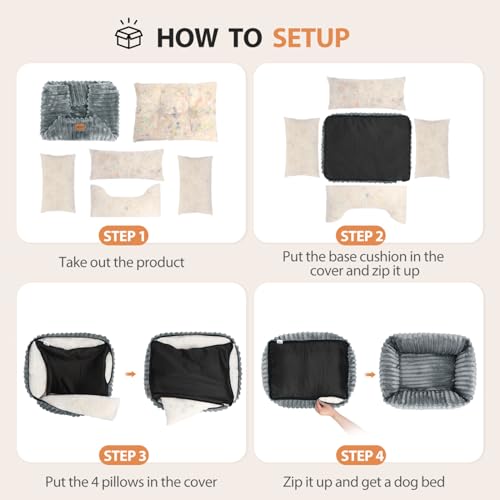 HOW TO SETUP

STEP 1

Take out the product

STEP 2

Put the base cushion in the cover and zip it up

STEP 3

Put the 4 pillows in the cover

STEP 4

Zip it up and get a dog bed