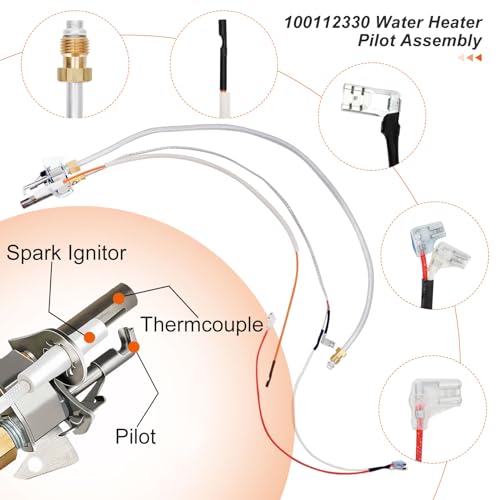 100112330 Water Heater Pilot Assembly

Spark Ignitor

Thermcouple

Pilot