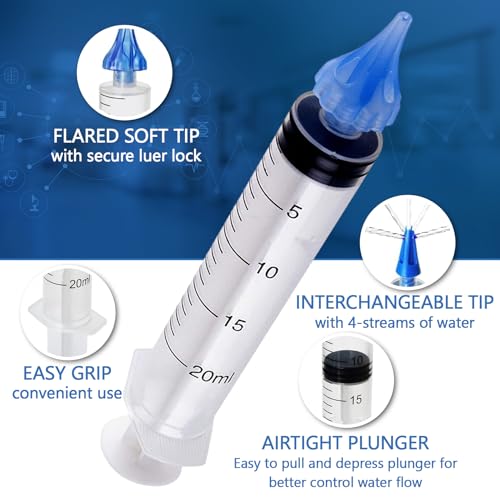 FLARED SOFT TIP
with secure luer lock

5

10

15

20ml

20ml

EASY GRIP
convenient use

INTERCHANGEABLE TIP
with 4-streams of water

10

15

AIRTIGHT PLUNGER
Easy to pull and depress plunger for better control water flow