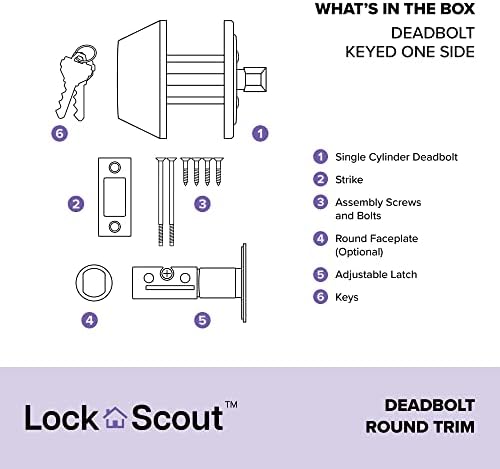 WHAT'S IN THE BOX
DEADBOLT
KEYED ONE SIDE

6

1

2

3

4

5

1 Single Cylinder Deadbolt
2 Strike
3 Assembly Screws and Bolts
4 Round Faceplate (Optional)
5 Adjustable Latch
6 Keys

Lock Scout™

DEADBOLT
ROUND TRIM