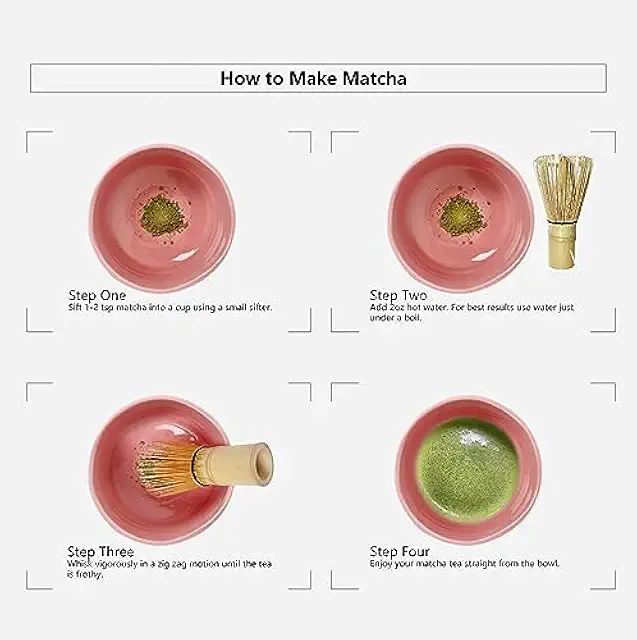 How to Make Matcha

Step One
Sift 1-2 tsp matcha into a cup using a small sifter.

Step Two
Add 2oz hot water. For best results use water just under a boil.

Step Three
Whisk vigorously in a zig zag motion until the tea is frothy.

Step Four
Enjoy your matcha tea straight from the bowl.