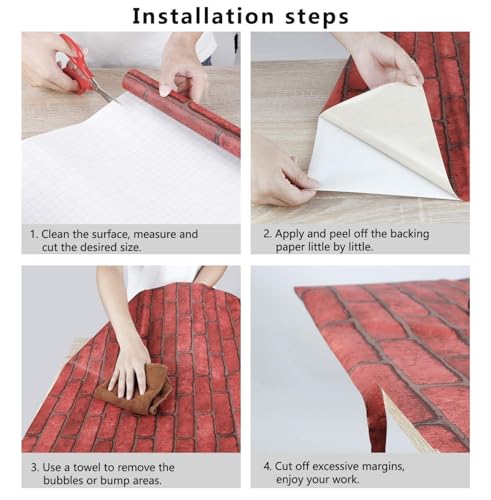 Installation steps

1. Clean the surface, measure and cut the desired size.

2. Apply and peel off the backing paper little by little.

3. Use a towel to remove the bubbles or bump areas.

4. Cut off excessive margins, enjoy your work.