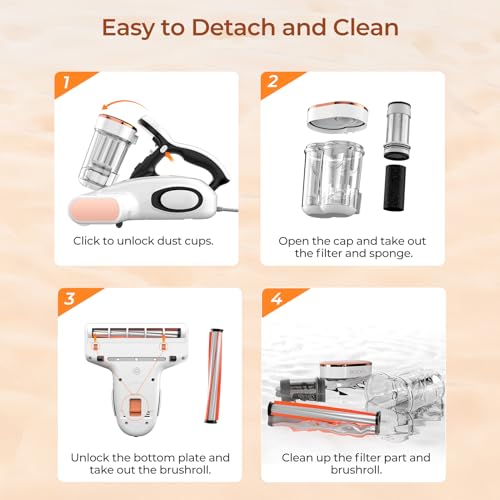 Easy to Detach and Clean

1

Click to unlock dust cups.

2

Open the cap and take out the filter and sponge.

3

Unlock the bottom plate and take out the brushroll.

4

Clean up the filter part and brushroll.