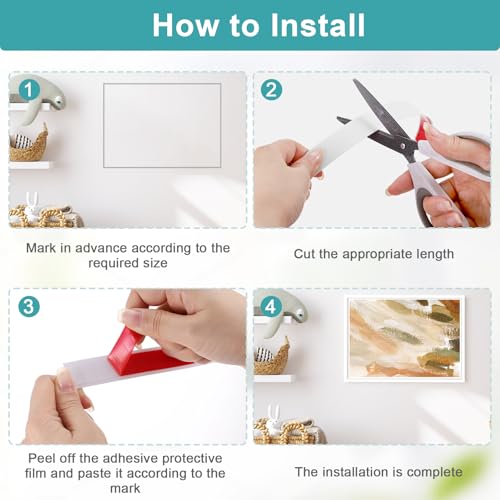 How to Install

1

Mark in advance according to the required size

2

Cut the appropriate length

3

Peel off the adhesive protective film and paste it according to the mark

4

The installation is complete