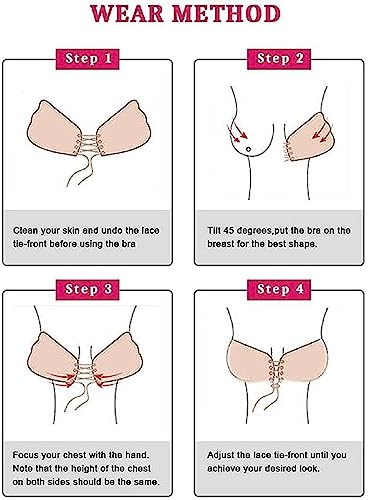 WEAR METHOD

Step 1

Clean your skin and undo the lace tie-front before using the bra

Step 2

Tilt 45 degrees,put the bra on the breast for the best shape.

Step 3

Focus your chest with the hand. Note that the height of the chest on both sides should be the same.

Step 4

Adjust the lace tie-front until you achieve your desired look.