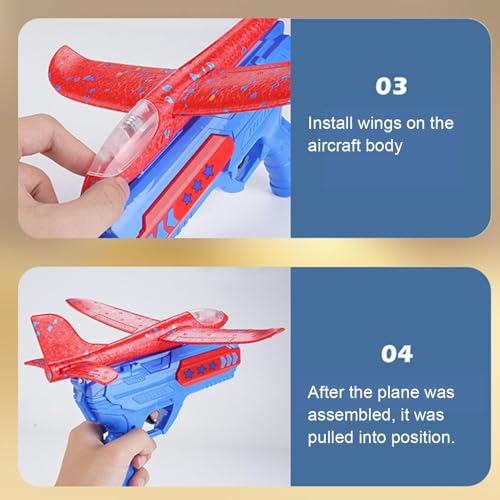 03

Install wings on the aircraft body

04

After the plane was assembled, it was pulled into position.