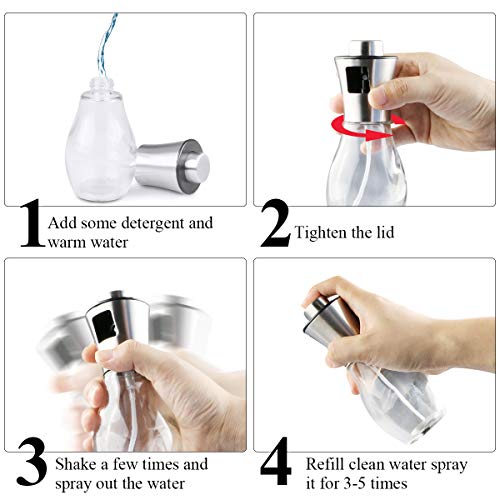 1 Add some detergent and warm water

2 Tighten the lid

3 Shake a few times and spray out the water

4 Refill clean water spray it for 3-5 times