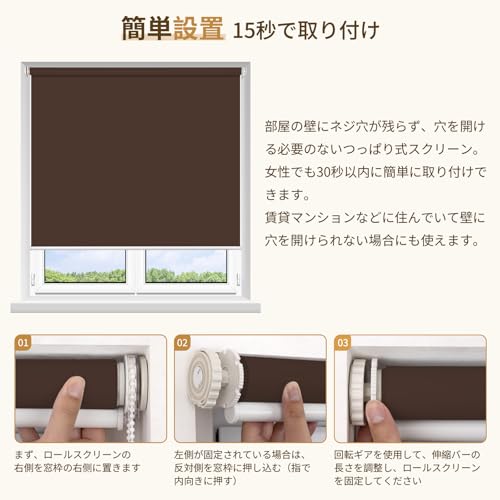 簡単設置 15秒で取り付け

部屋の壁にネジ穴が残らず、穴を開ける必要のないつっぱり式スクリーン。女性でも30秒以内に簡単に取り付けできます。
賃貸マンションなどに住んでいて壁に穴を開けられない場合にも使えます。

01
まず、ロールスクリーンの右側を窓枠の右側に置きます

02
左側が固定されている場合は、反対側を窓枠に押し込む（指で内向きに押す）

03
回転ギアを使用して、伸縮バーの長さを調整し、ロールスクリーンを固定してください