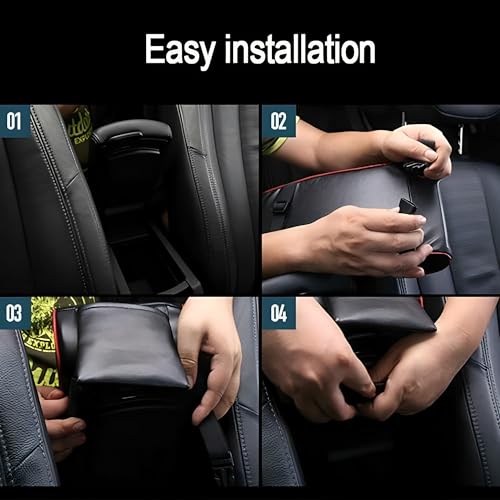 Easy installation

01

02

03

04