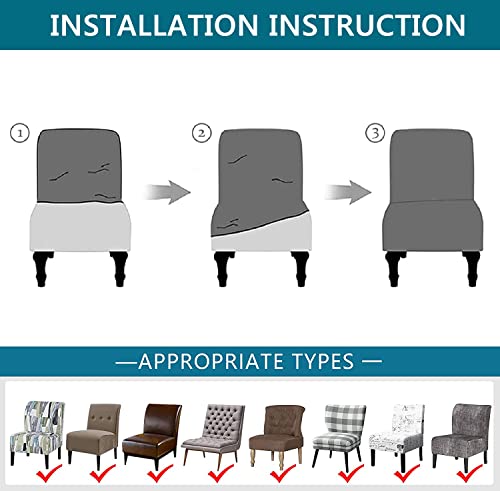 INSTALLATION INSTRUCTION

1

2

3

—APPROPRIATE TYPES —