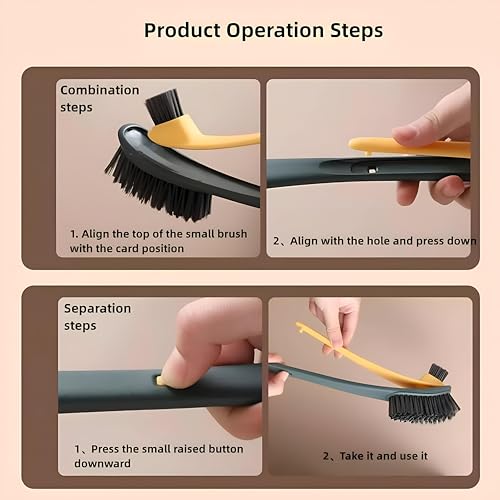 Product Operation Steps

Combination steps

1. Align the top of the small brush with the card position

2、Align with the hole and press down

Separation steps

1、Press the small raised button downward

2、Take it and use it