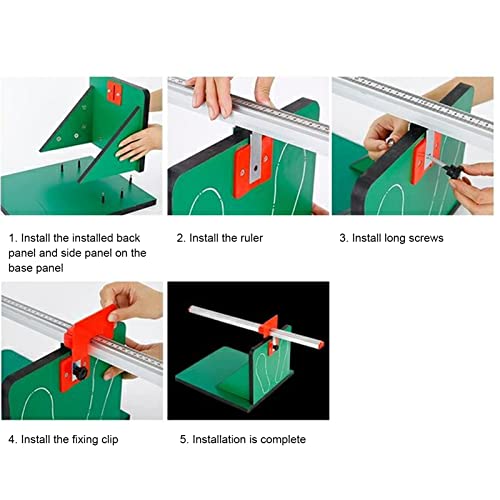 1. Install the installed back panel and side panel on the base panel

2. Install the ruler

3. Install long screws

4. Install the fixing clip

5. Installation is complete