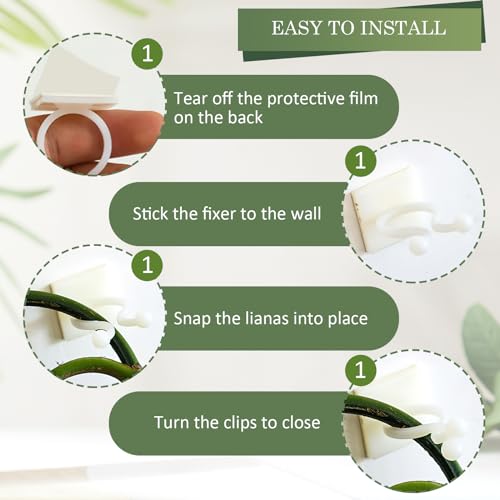 EASY TO INSTALL

1

Tear off the protective film on the back

1

Stick the fixer to the wall

1

Snap the lianas into place

1

Turn the clips to close