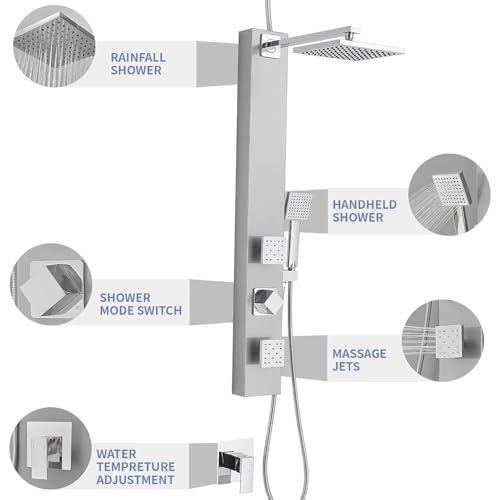 RAINFALL SHOWER

HANDHELD SHOWER

SHOWER MODE SWITCH

MASSAGE JETS

WATER TEMPRETURE ADJUSTMENT