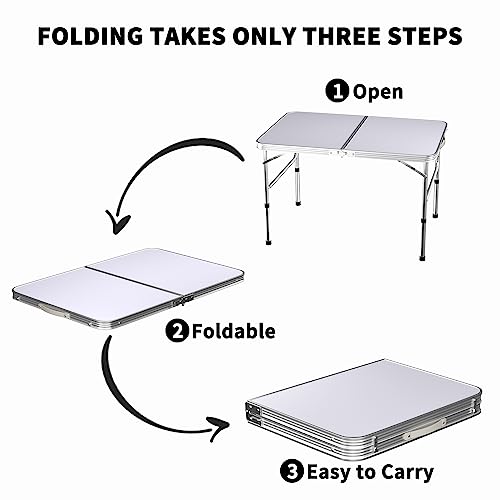 FOLDING TAKES ONLY THREE STEPS

1 Open

2 Foldable

3 Easy to Carry