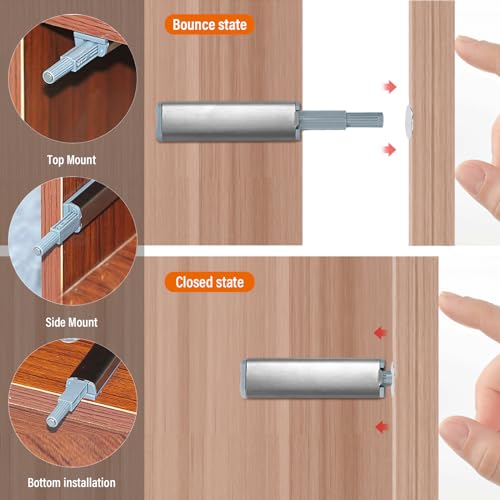 Top Mount

Side Mount

Bottom installation

Bounce state

Closed state