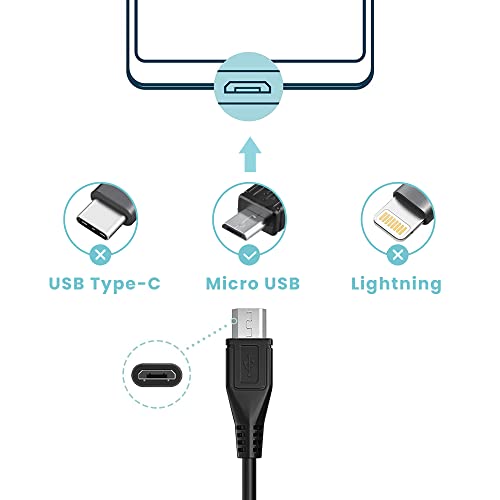 USB Type-C

Micro USB

Lightning