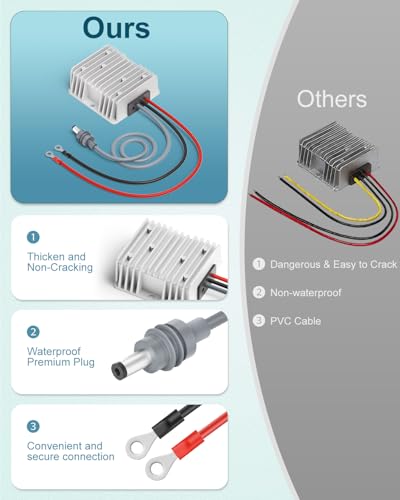 Ours

1
Thicken and Non-Cracking

2
Waterproof Premium Plug

3
Convenient and secure connection

Others

1 Dangerous & Easy to Crack

2 Non-waterproof

3 PVC Cable