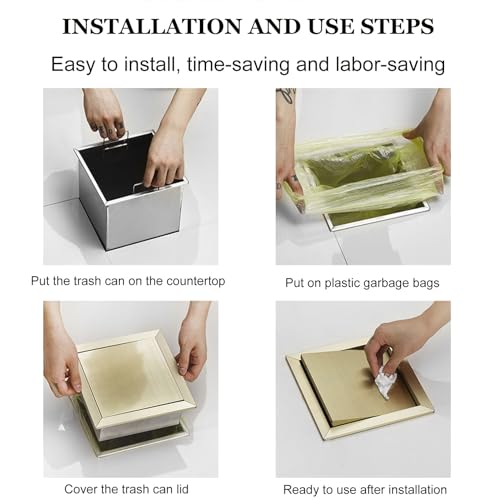 INSTALLATION AND USE STEPS

Easy to install, time-saving and labor-saving

Put the trash can on the countertop

Put on plastic garbage bags

Cover the trash can lid

Ready to use after installation